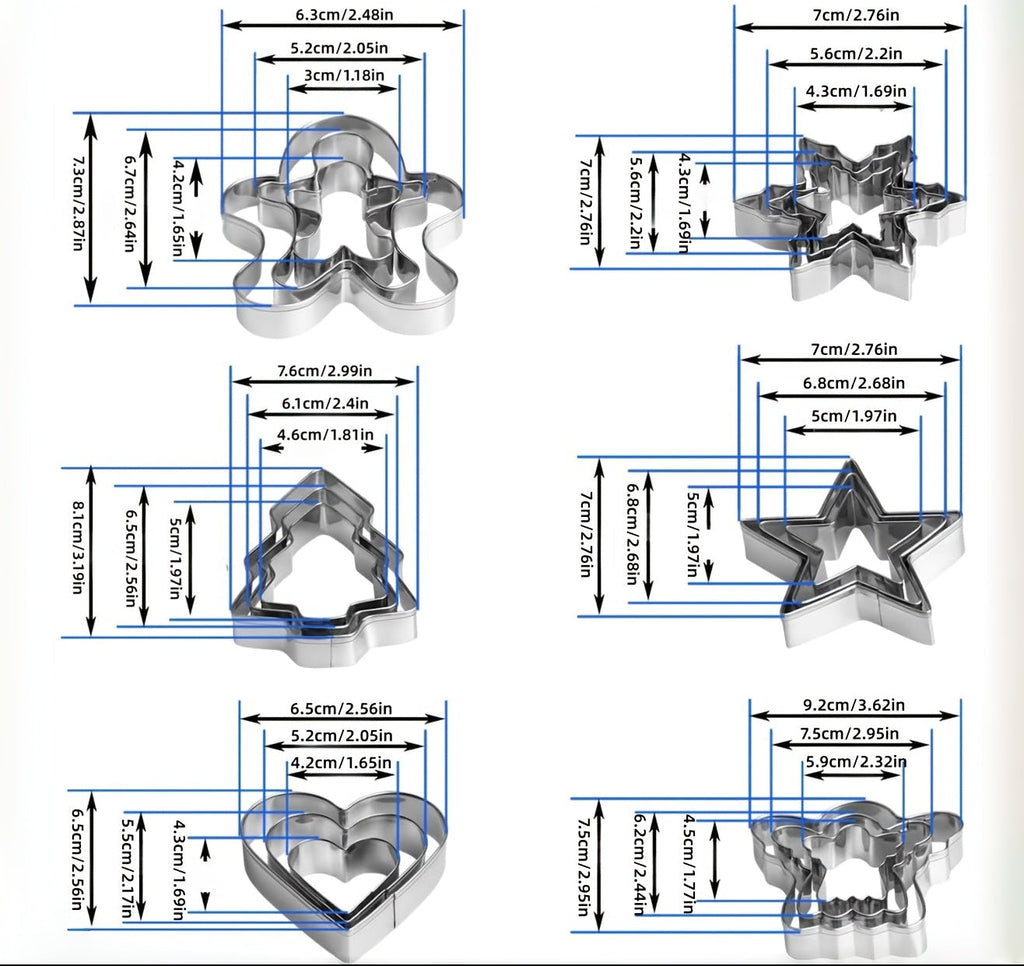 6.3cm/2.48in
5.2cm/2.05in
3cm/1.18in
7.3cm/2.87in
6.7cm/2.64in
4.2cm/1.65in

7cm/2.76in
5.6cm/2.2in
4.3cm/1.69in
7cm/2.76in
5.6cm/2.2in
4.3cm/1.69in

7.6cm/2.99in
6.1cm/2.4in
4.6cm/1.81in
8.1cm/3.19in
6.5cm/2.56in
5cm/1.97in

7cm/2.76in
6.8cm/2.68in
5cm/1.97in
7cm/2.76in
6.8cm/2.68in
5cm/1.97in

6.5cm/2.56in
5.2cm/2.05in
4.2cm/1.65in
6.5cm/2.56in
5.5cm/2.17in
4.3cm/1.69in

9.2cm/3.62in
7.5cm/2.95in
5.9cm/2.32in
7.5cm/2.95in
6.2cm/2.44in
4.5cm/1.77in